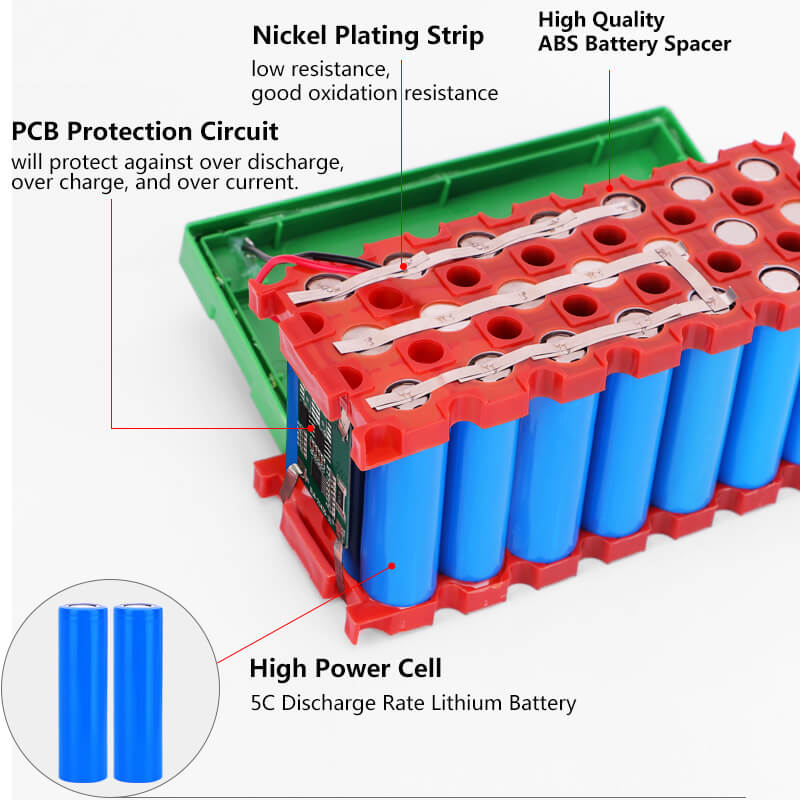 Nickel Plating Strip
low resistance,
good oxidation resistance

High Quality
ABS Battery Spacer

PCB Protection Circuit
will protect against over discharge, over charge, and over current.

High Power Cell
5C Discharge Rate Lithium Battery